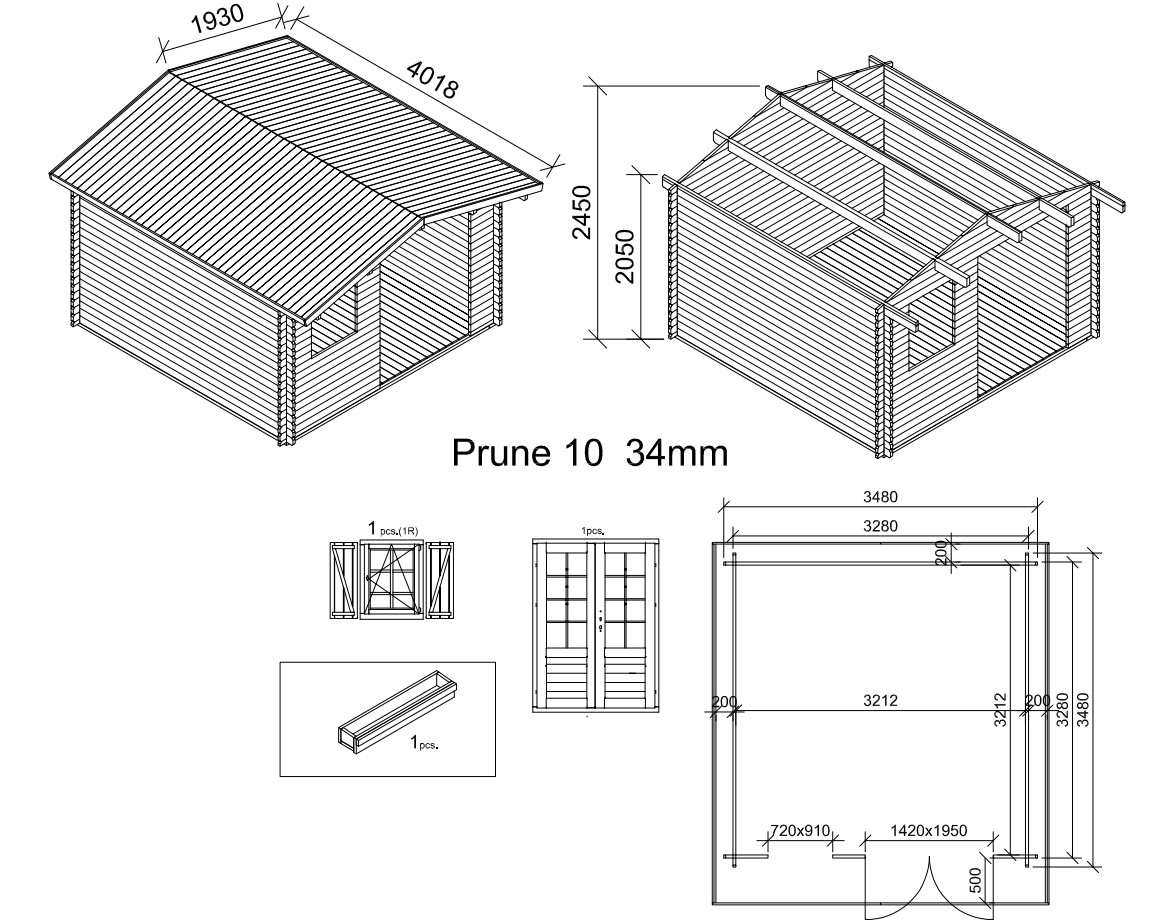 1930
4018
2450
2050
Prune 10 34mm
1 pcs.(1R)
1pcs.
1pcs.
3480
3280
200
200
3212
3212
200
3280
3480
720x910
1420x1950
500